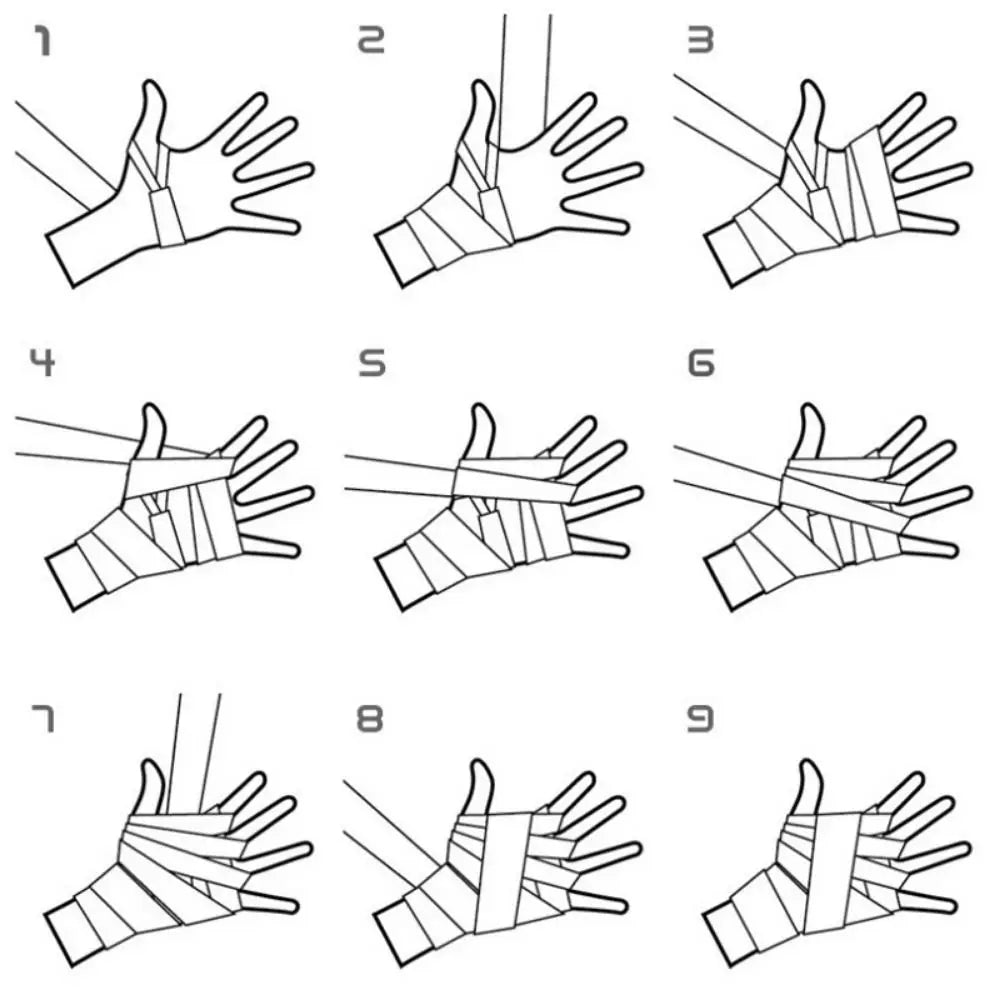 1

2

3

4

5

6

7

8

9